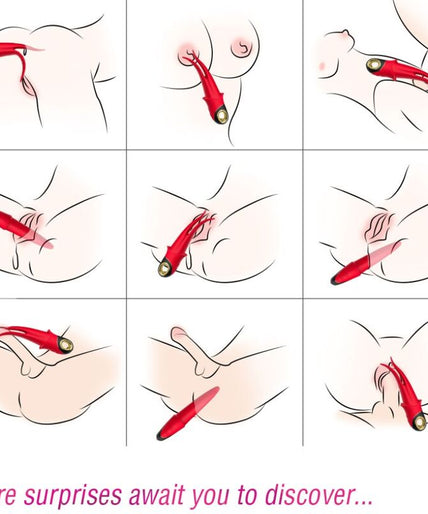 re surprises await you to discover...