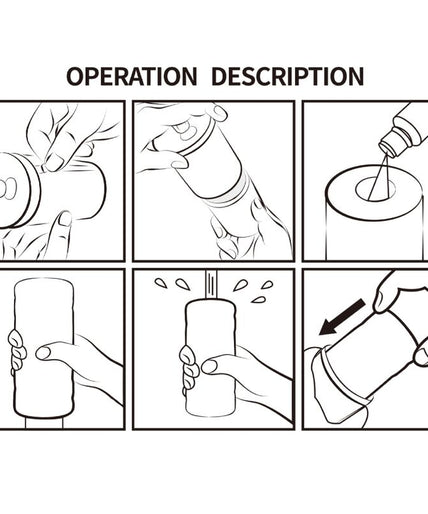 OPERATION DESCRIPTION