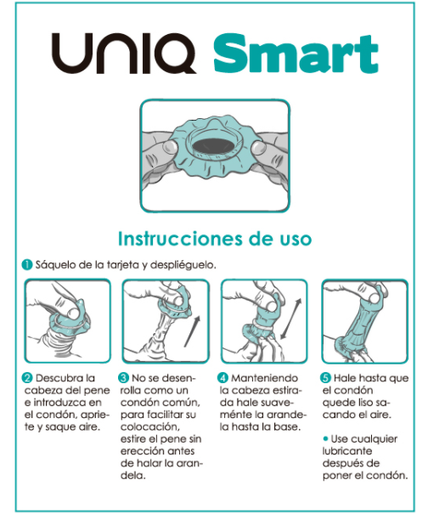 UNIQ Smart

Instrucciones de uso

1 Sáquelo de la tarjeta y despliéguelo.

2 Descubra la cabeza del pene e introduzca en el condón, apriete y saque aire.

3 No se desenrolla como un condón común, para facilitar su colocación, estire el pene sin erección antes de halar la arandela.

4 Manteniendo la cabeza estirada hale suaveménte la arandela hasta la base.

5 Hale hasta que el condón quede liso sacando el aire.

• Use cualquier lubricante después de poner el condón.