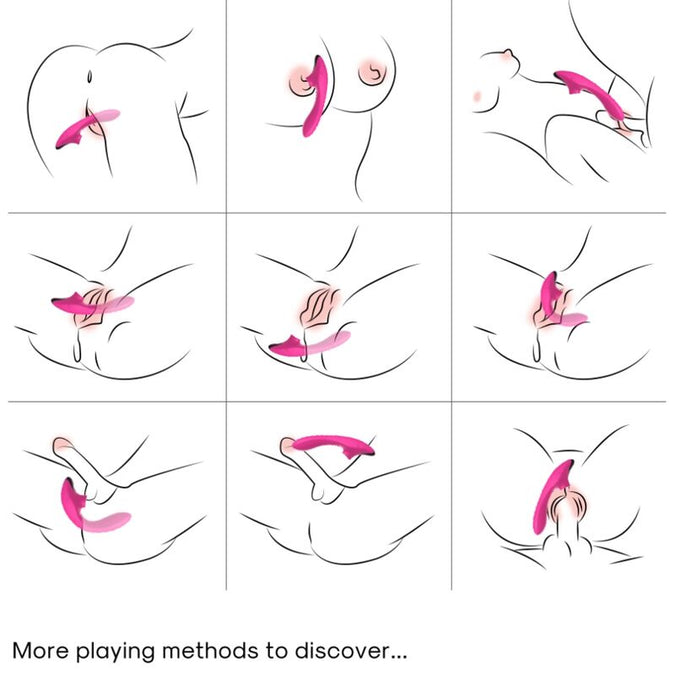 More playing methods to discover...