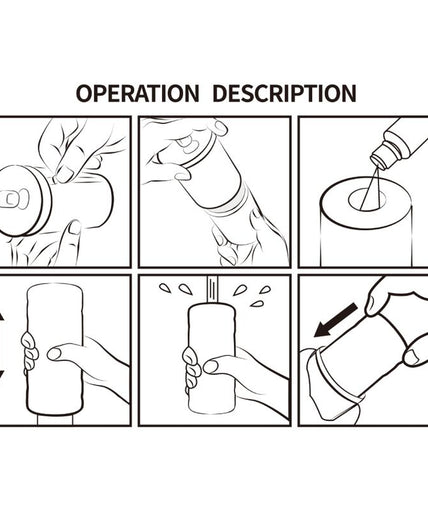 OPERATION DESCRIPTION